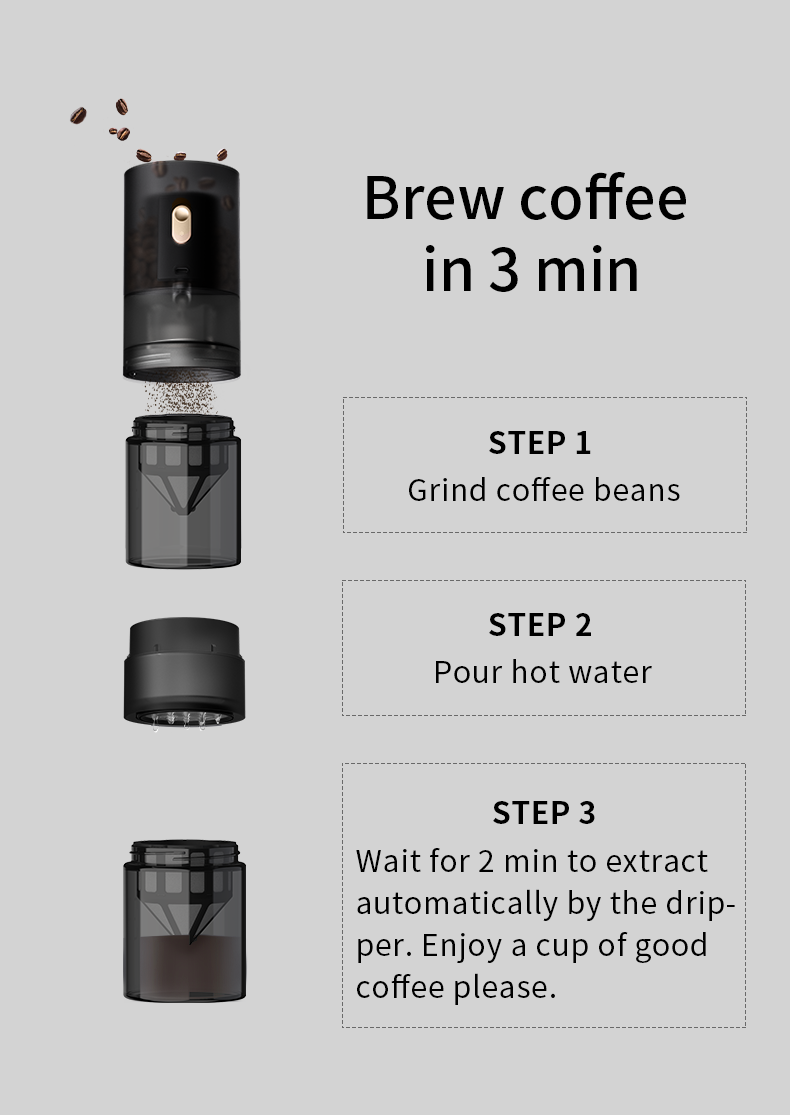 Brew coffee in 3 min

STEP 1
Grind coffee beans

STEP 2
Pour hot water

STEP 3
Wait for 2 min to extract automatically by the dripper. Enjoy a cup of good coffee please.