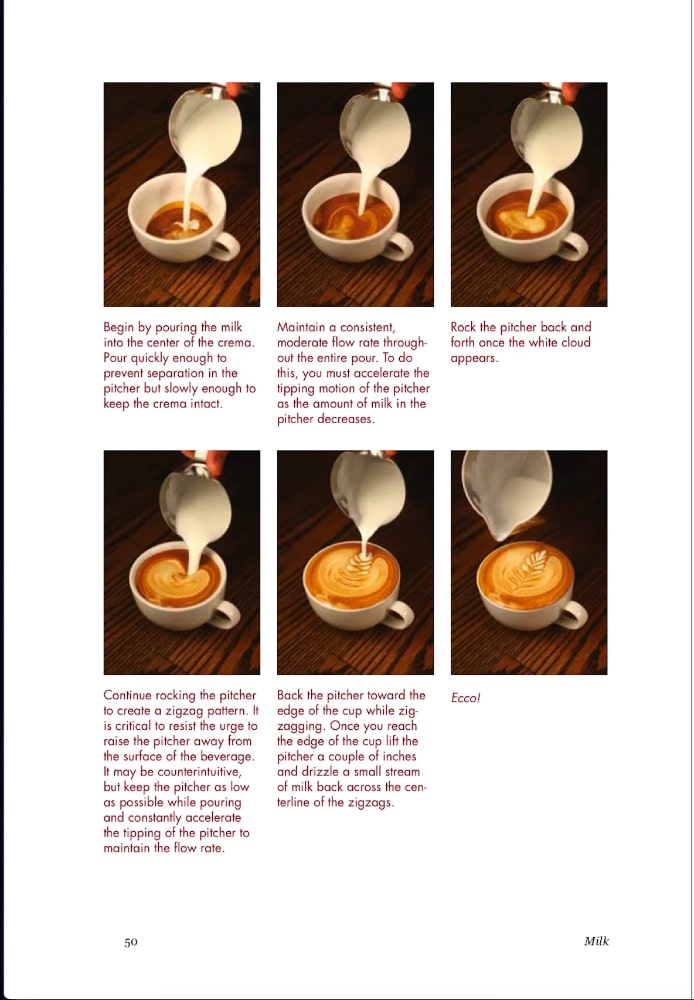 Begin by pouring the milk into the center of the crema. Pour quickly enough to prevent separation in the pitcher but slowly enough to keep the crema intact.

Maintain a consistent, moderate flow rate throughout the entire pour. To do this, you must accelerate the tipping motion of the pitcher as the amount of milk in the pitcher decreases.

Rock the pitcher back and forth once the white cloud appears.

Continue rocking the pitcher to create a zigzag pattern. It is critical to resist the urge to raise the pitcher away from the surface of the beverage. It may be counterintuitive, but keep the pitcher as low as possible while pouring and constantly accelerate the tipping of the pitcher to maintain the flow rate.

Back the pitcher toward the edge of the cup while zigzagging. Once you reach the edge of the cup lift the pitcher a couple of inches and drizzle a small stream of milk back across the centerline of the zigzags.

Ecco!

50

Milk