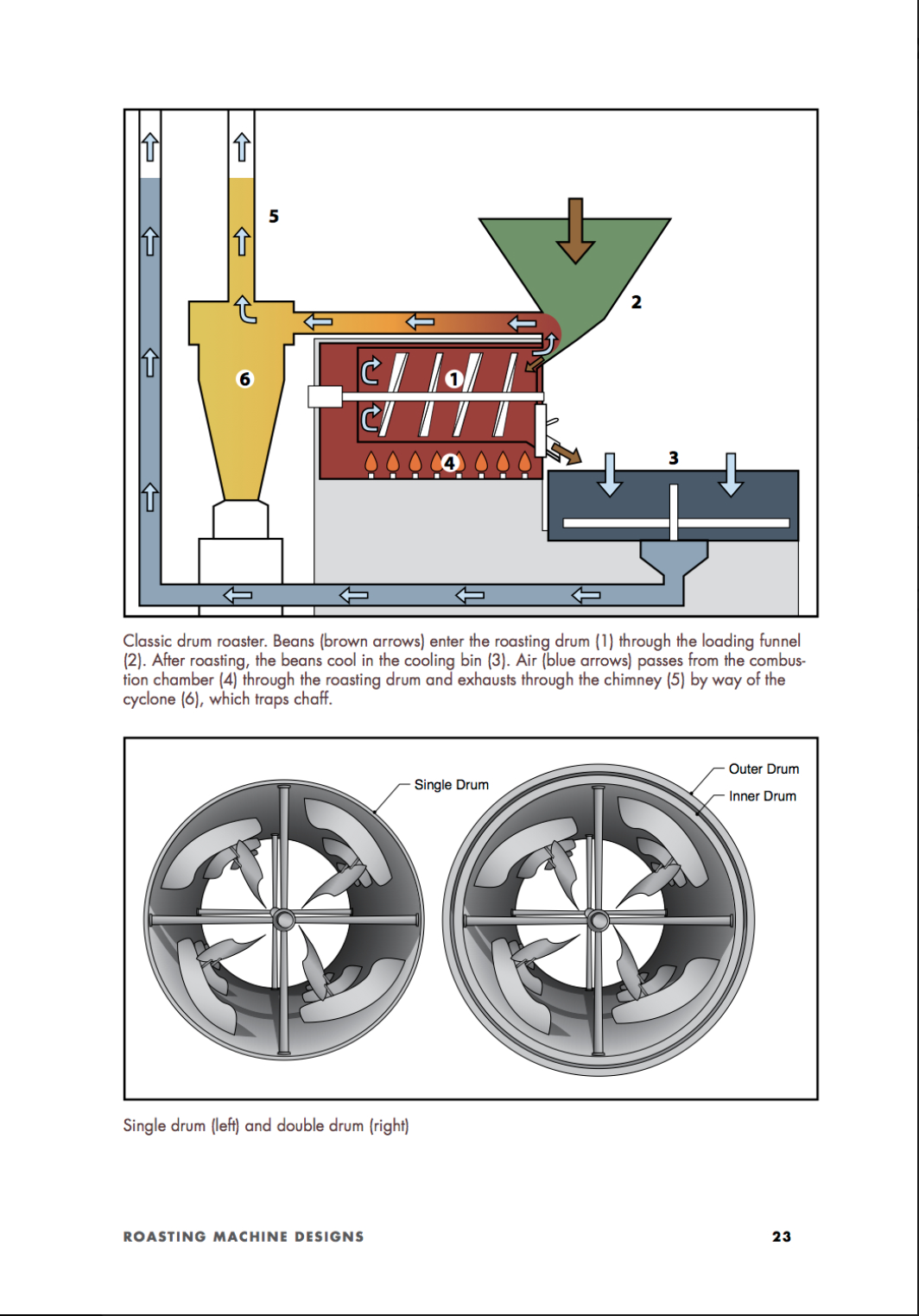 5

2

6

1

4

3

Classic drum roaster. Beans (brown arrows) enter the roasting drum (1) through the loading funnel (2). After roasting, the beans cool in the cooling bin (3). Air (blue arrows) passes from the combustion chamber (4) through the roasting drum and exhausts through the chimney (5) by way of the cyclone (6), which traps chaff.

Single Drum

Outer Drum

Inner Drum

Single drum (left) and double drum (right)

ROASTING MACHINE DESIGNS

23